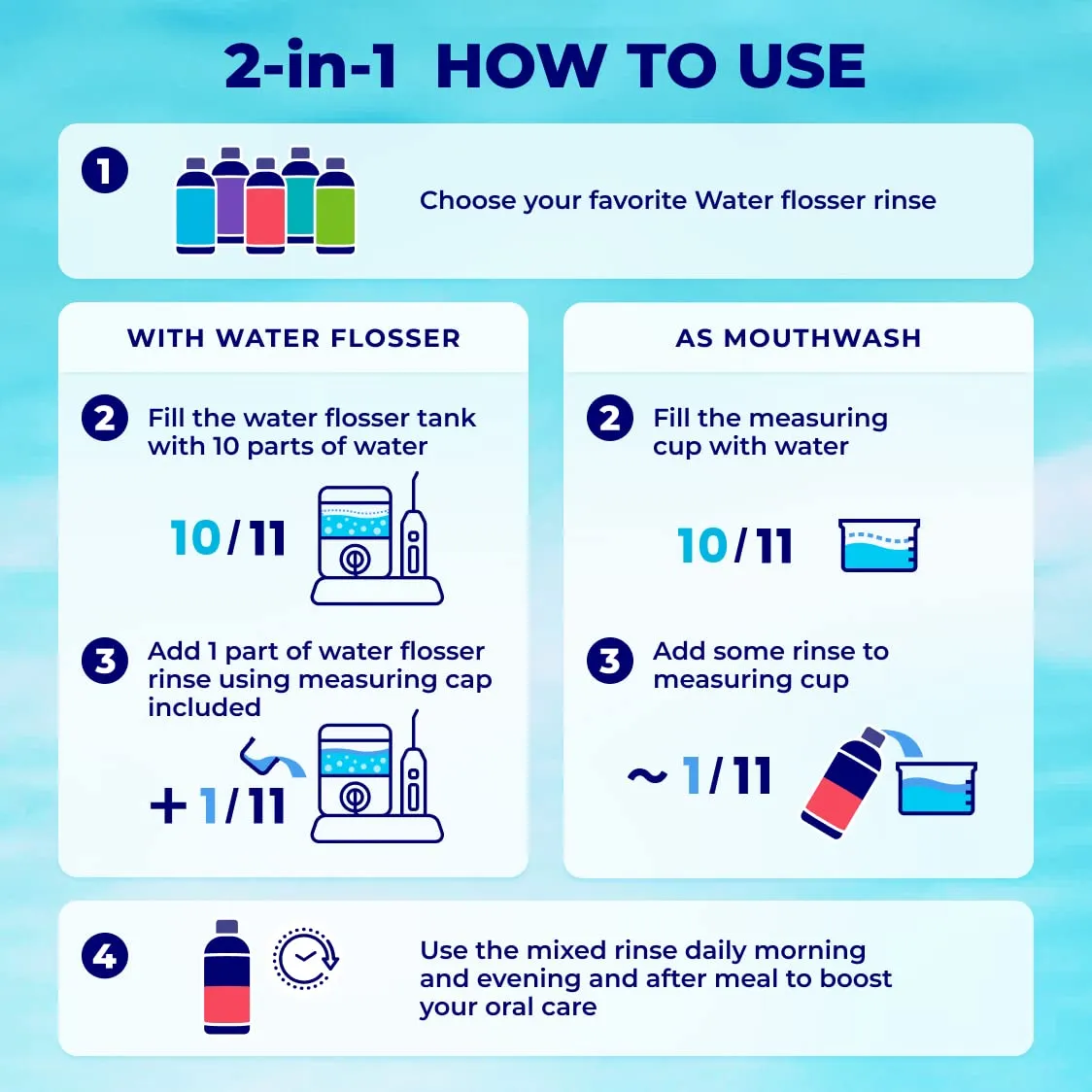 2-in-1 HOW TO USE

1 Choose your favorite Water flosser rinse

WITH WATER FLOSSER

2 Fill the water flosser tank with 10 parts of water

10/11

3 Add 1 part of water flosser rinse using measuring cap included

+1/11

AS MOUTHWASH

2 Fill the measuring cup with water

10/11

3 Add some rinse to measuring cup

~1/11

4 Use the mixed rinse daily morning and evening and after meal to boost your oral care